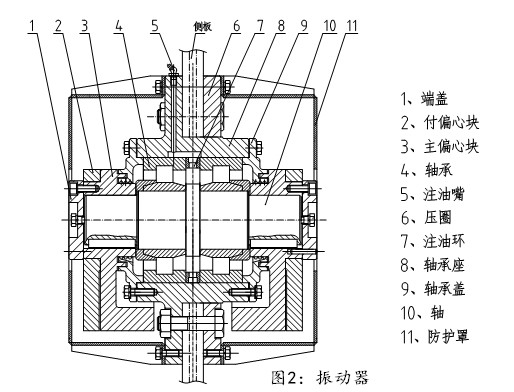 1 2 3 4 5 侧板 6 7 8 9 10 11

1、端盖
2、付偏心块
3、主偏心块
4、轴承
5、注油嘴
6、压圈
7、注油环
8、轴承座
9、轴承盖
10、轴
11、防护罩

图2：振动器